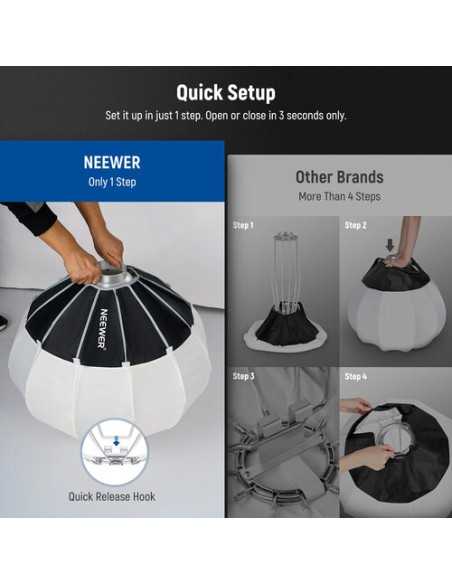 Quick Setup
Set it up in just 1 step. Open or close in 3 seconds only.

NEEWER
Only 1 Step

NEEWER

Quick Release Hook

Other Brands
More Than 4 Steps

Step 1

Step 2

Step 3

Step 4