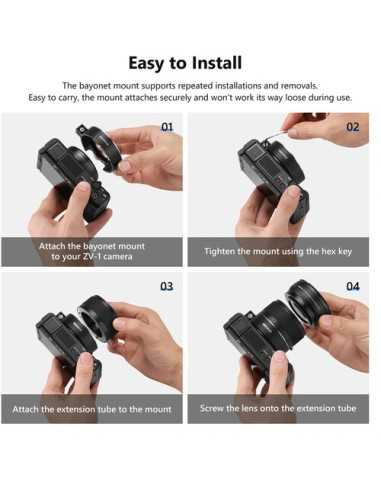 Easy to Install

The bayonet mount supports repeated installations and removals.
Easy to carry, the mount attaches securely and won't work its way loose during use.

01

Attach the bayonet mount to your ZV-1 camera

02

Tighten the mount using the hex key

03

Attach the extension tube to the mount

04

Screw the lens onto the extension tube