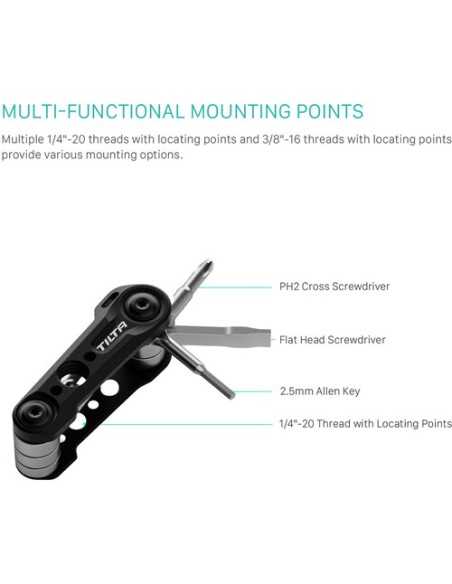 MULTI-FUNCTIONAL MOUNTING POINTS

Multiple 1/4"-20 threads with locating points and 3/8"-16 threads with locating points provide various mounting options.

TILTA

PH2 Cross Screwdriver

Flat Head Screwdriver

2.5mm Allen Key

1/4"-20 Thread with Locating Points