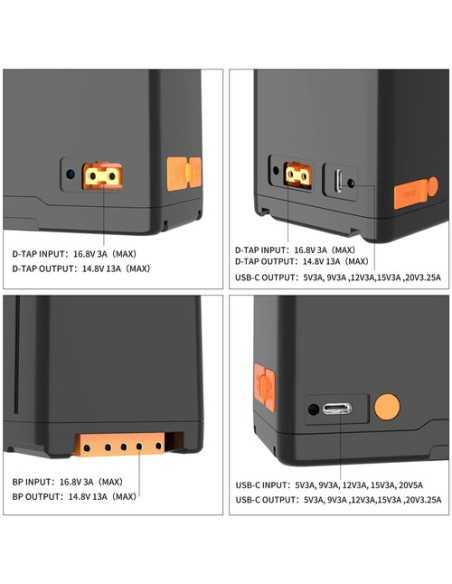 D-TAP INPUT: 16.8V 3A (MAX)
D-TAP OUTPUT: 14.8V 13A (MAX)

D-TAP INPUT: 16.8V 3A (MAX)
D-TAP OUTPUT: 14.8V 13A (MAX)
USB-C OUTPUT: 5V3A, 9V3A ,12V3A,15V3A ,20V3.25A

BP INPUT: 16.8V 3A (MAX)
BP OUTPUT: 14.8V 13A (MAX)

USB-C INPUT: 5V3A, 9V3A, 12V3A, 15V3A, 20V5A
USB-C OUTPUT: 5V3A, 9V3A ,12V3A,15V3A ,20V3.25A